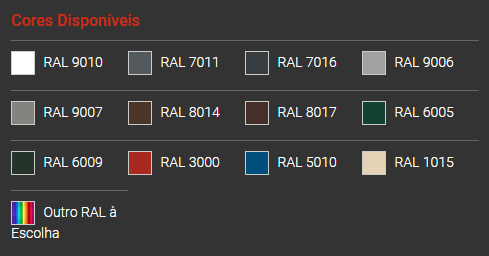 Cores Disponíveis

RAL 9010

RAL 7011

RAL 7016

RAL 9006

RAL 9007

RAL 8014

RAL 8017

RAL 6005

RAL 6009

RAL 3000

RAL 5010

RAL 1015

Outro RAL à Escolha